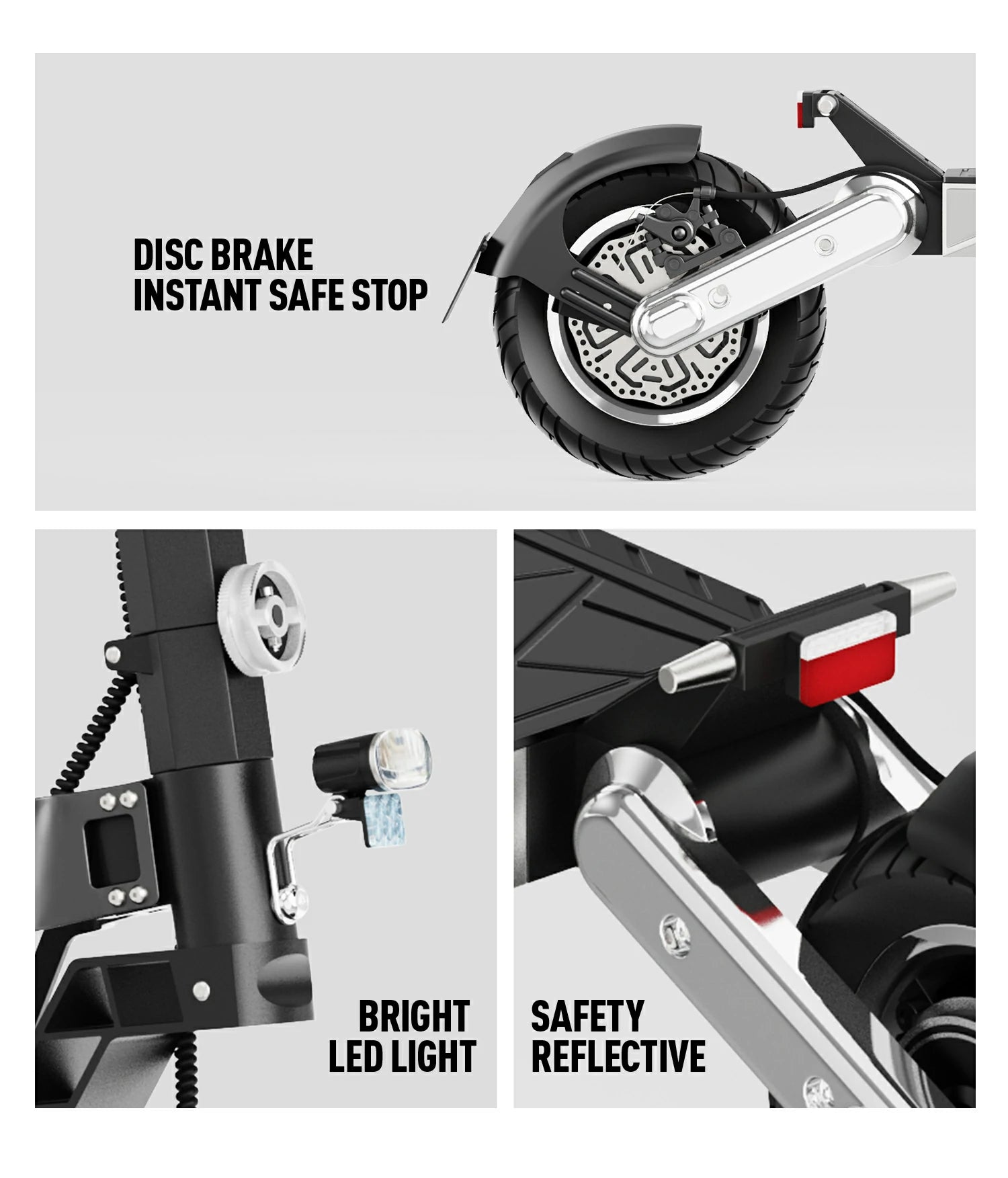 DISC BRAKE
INSTANT SAFE STOP

BRIGHT
LED LIGHT

SAFETY
REFLECTIVE