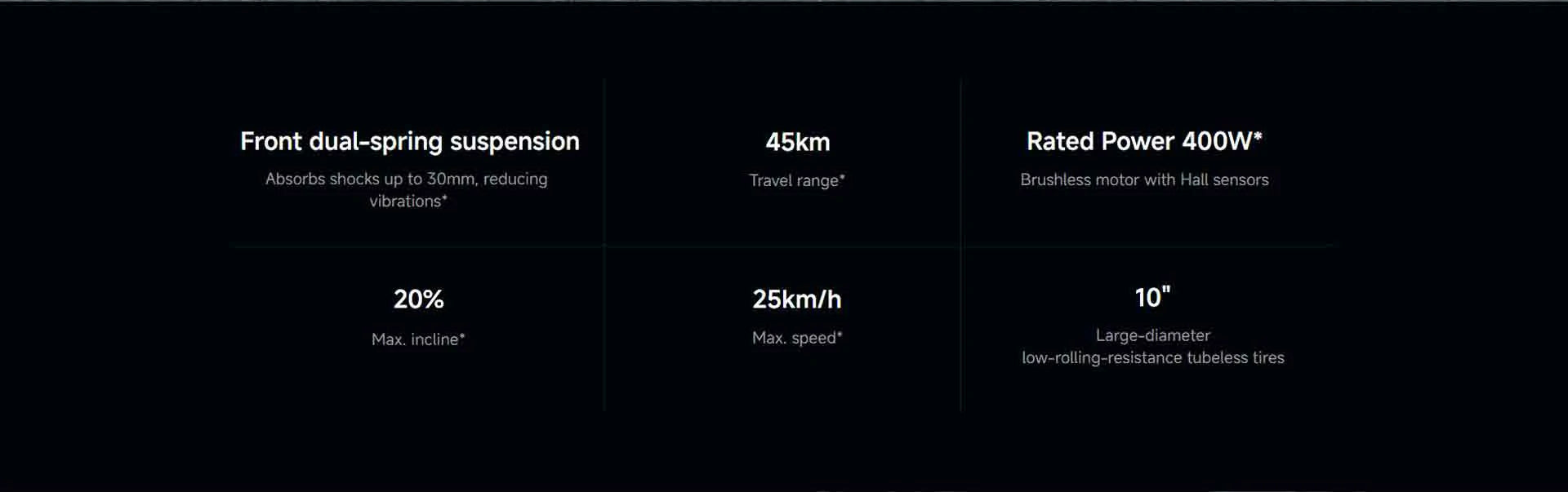 Front dual-spring suspension

Absorbs shocks up to 30mm, reducing vibrations*

45km

Travel range*

Rated Power 400W*

Brushless motor with Hall sensors

20%

Max. incline*

25km/h

Max. speed*

10"

Large-diameter
low-rolling-resistance tubeless tires