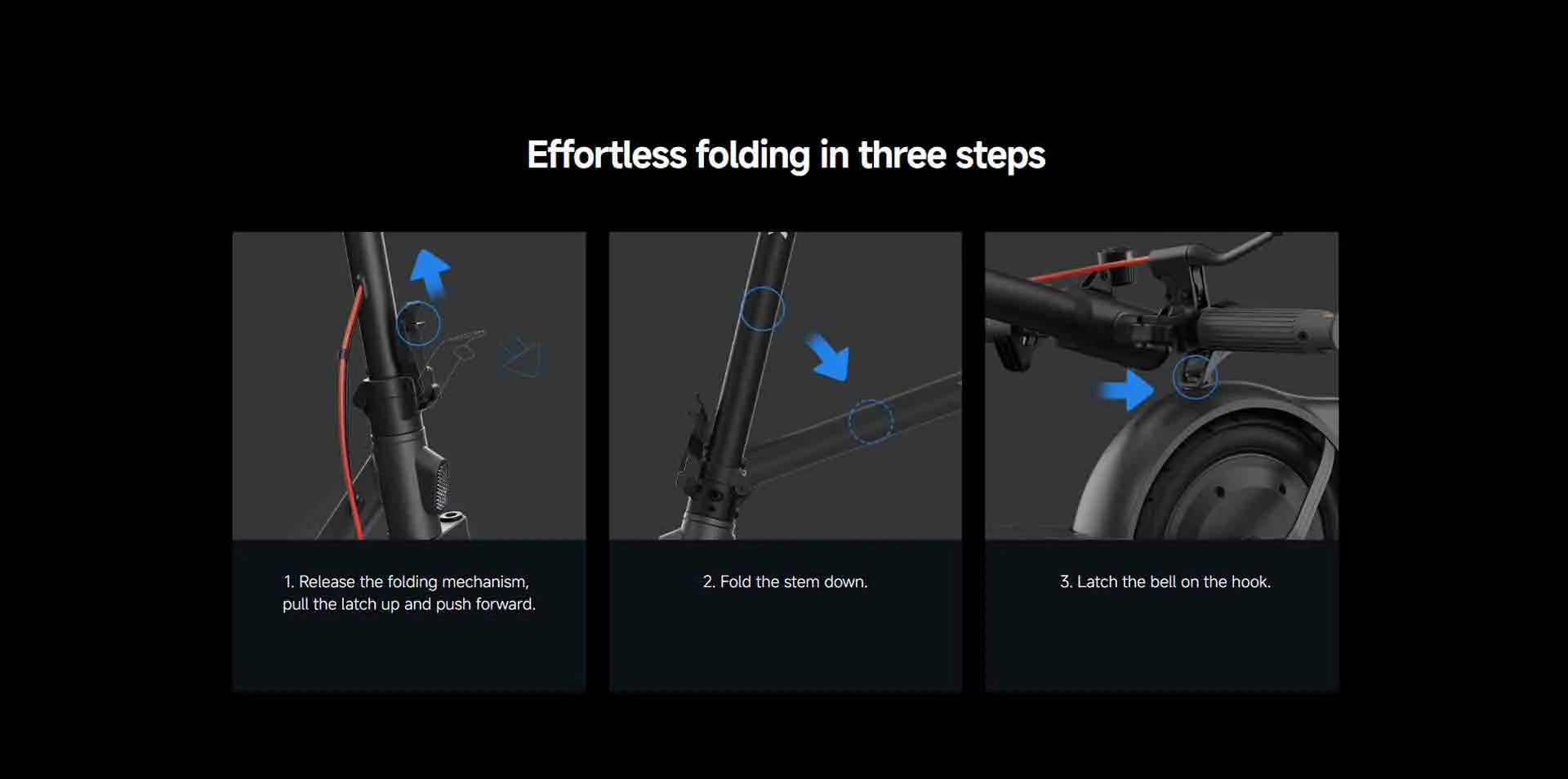 Effortless folding in three steps

1. Release the folding mechanism, pull the latch up and push forward.

2. Fold the stem down.

3. Latch the bell on the hook.