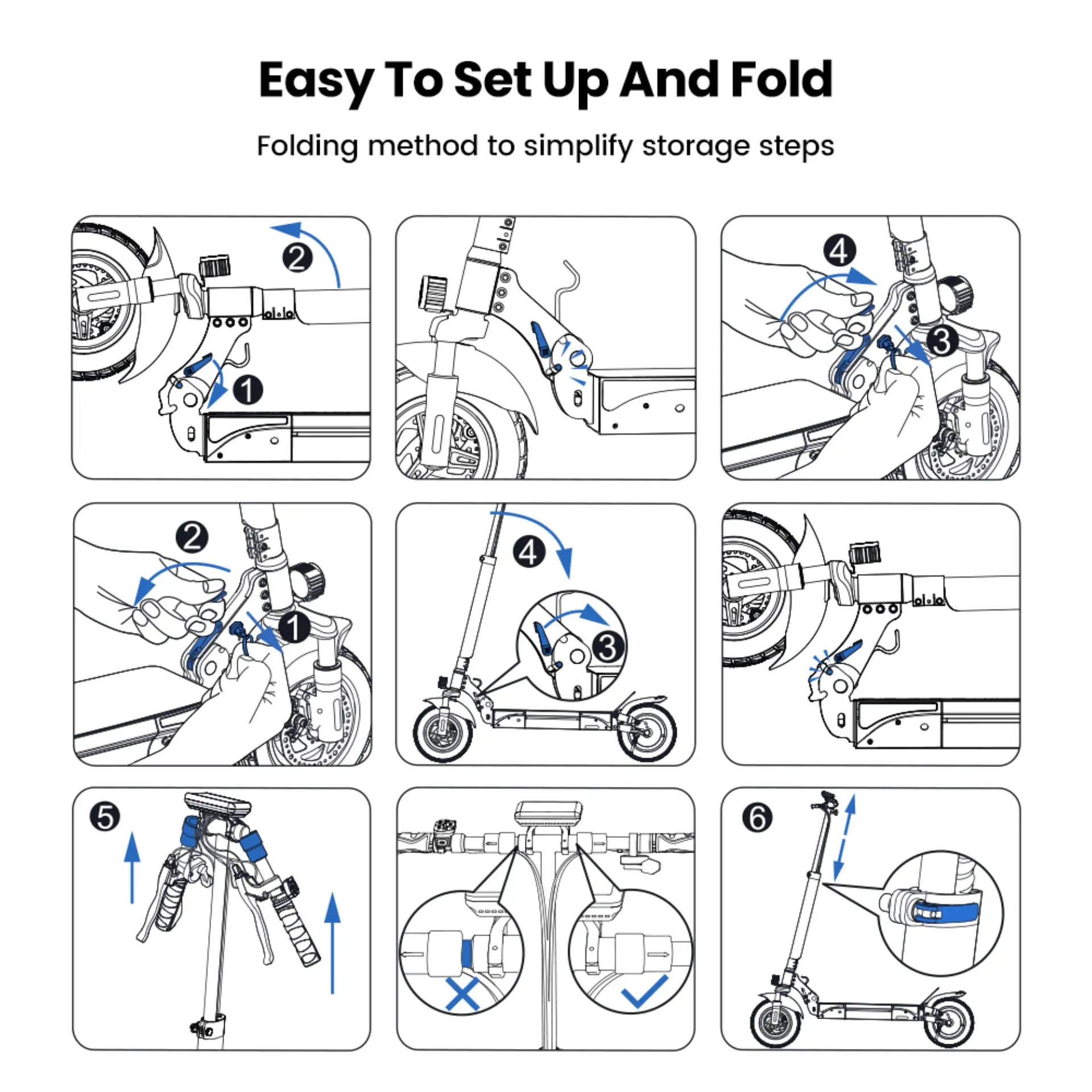 Easy To Set Up And Fold

Folding method to simplify storage steps

2
1

4
3

2
1

4
3

5

6